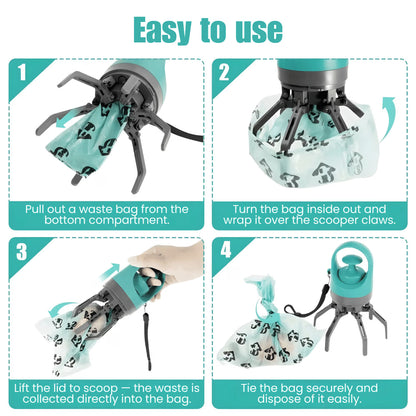 Easy to use

1

Pull out a waste bag from the bottom compartment.

2

Turn the bag inside out and wrap it over the scooper claws.

3

Lift the lid to scoop — the waste is collected directly into the bag.

4

Tie the bag securely and dispose of it easily.