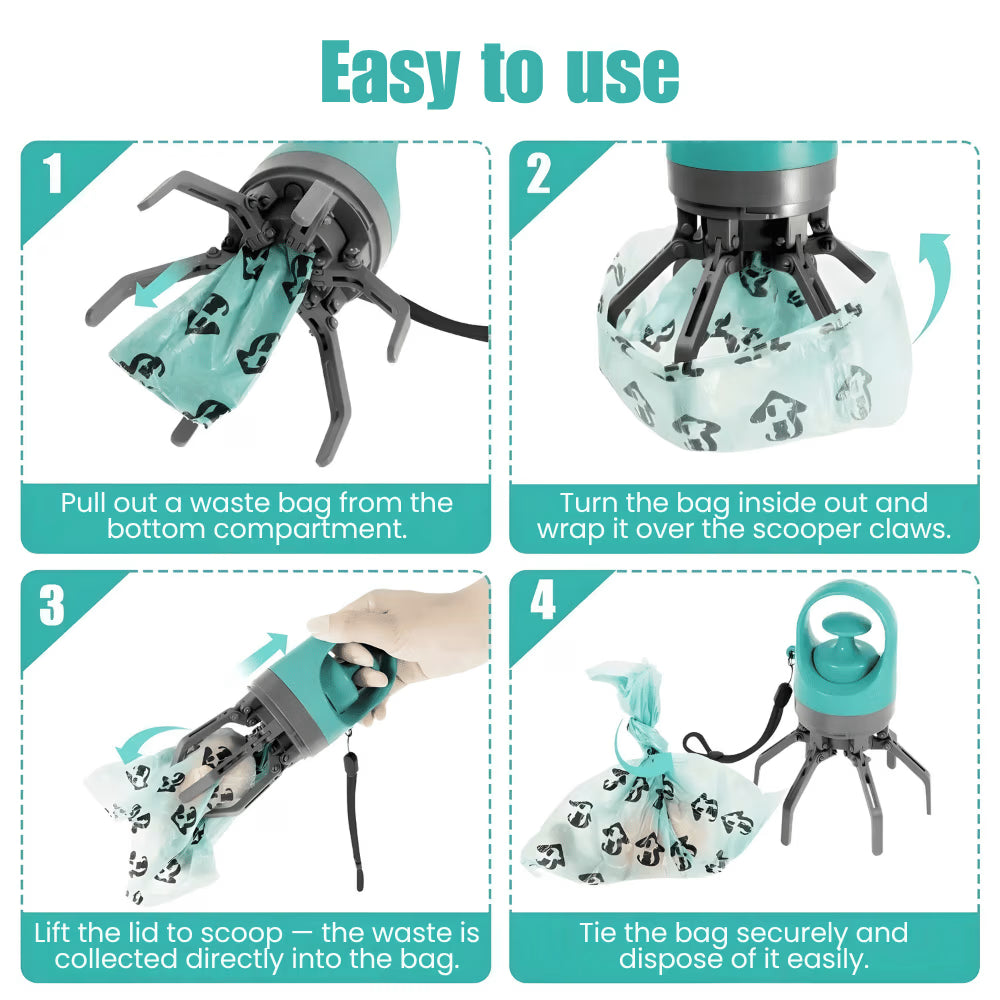 Easy to use

1

Pull out a waste bag from the bottom compartment.

2

Turn the bag inside out and wrap it over the scooper claws.

3

Lift the lid to scoop — the waste is collected directly into the bag.

4

Tie the bag securely and dispose of it easily.