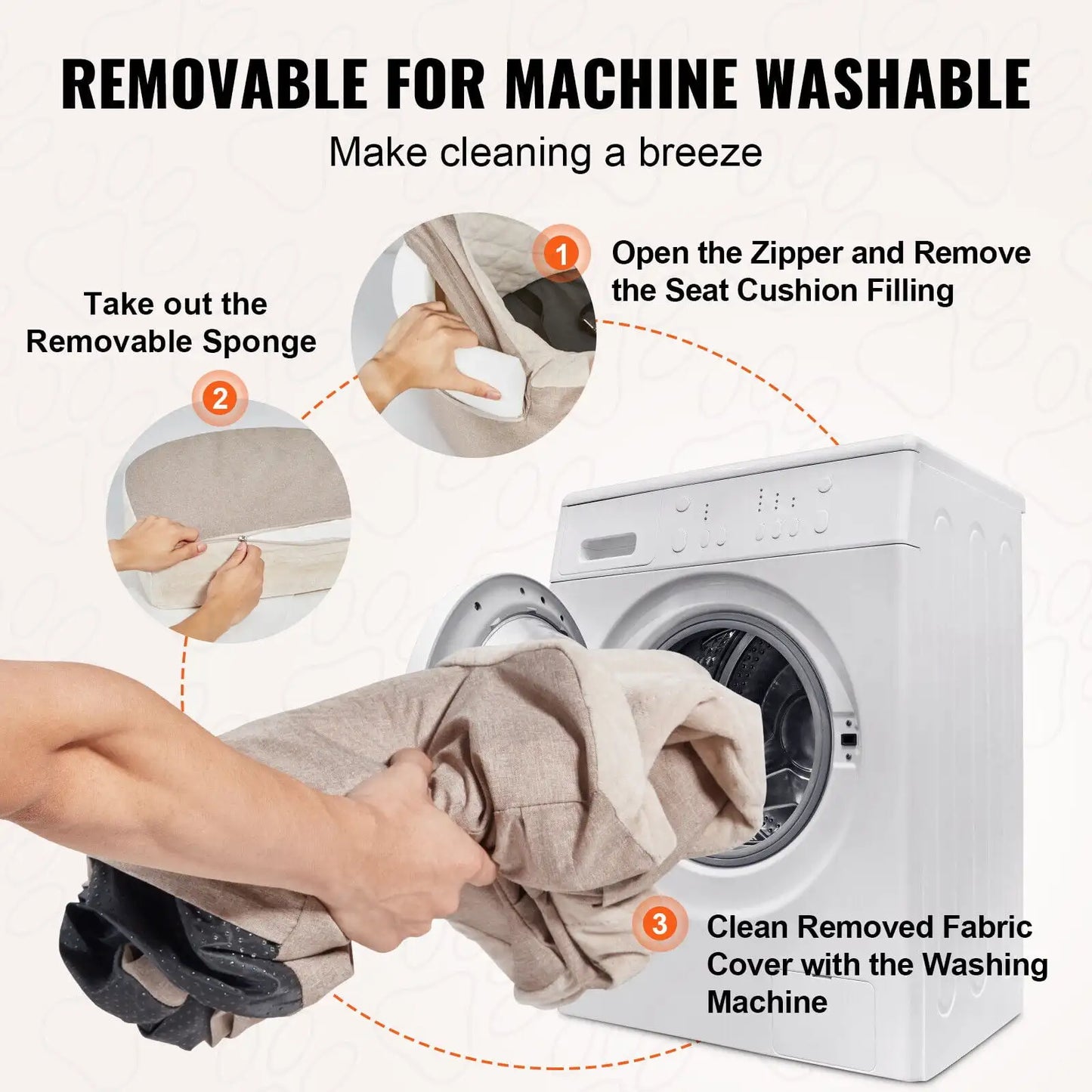 REMOVABLE FOR MACHINE WASHABLE

Make cleaning a breeze

1 Open the Zipper and Remove the Seat Cushion Filling

Take out the Removable Sponge

2

3 Clean Removed Fabric Cover with the Washing Machine