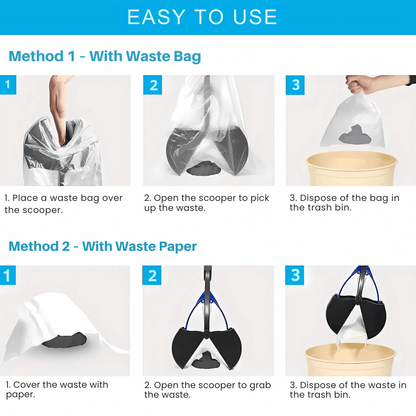 EASY TO USE

Method 1 - With Waste Bag

1

2

3

1. Place a waste bag over the scooper.

2. Open the scooper to pick up the waste.

3. Dispose of the bag in the trash bin.

Method 2 - With Waste Paper

1

2

3

1. Cover the waste with paper.

2. Open the scooper to grab the waste.

3. Dispose of the waste in the trash bin.