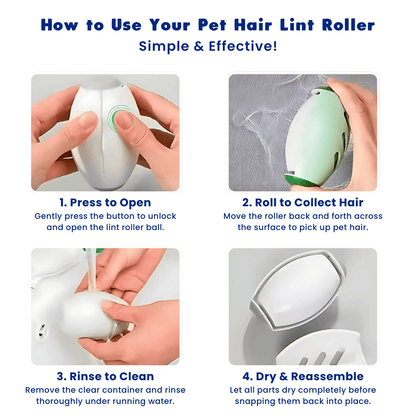 How to Use Your Pet Hair Lint Roller

Simple & Effective!

1. Press to Open
Gently press the button to unlock and open the lint roller ball.

2. Roll to Collect Hair
Move the roller back and forth across the surface to pick up pet hair.

3. Rinse to Clean
Remove the clear container and rinse thoroughly under running water.

4. Dry & Reassemble
Let all parts dry completely before snapping them back into place.