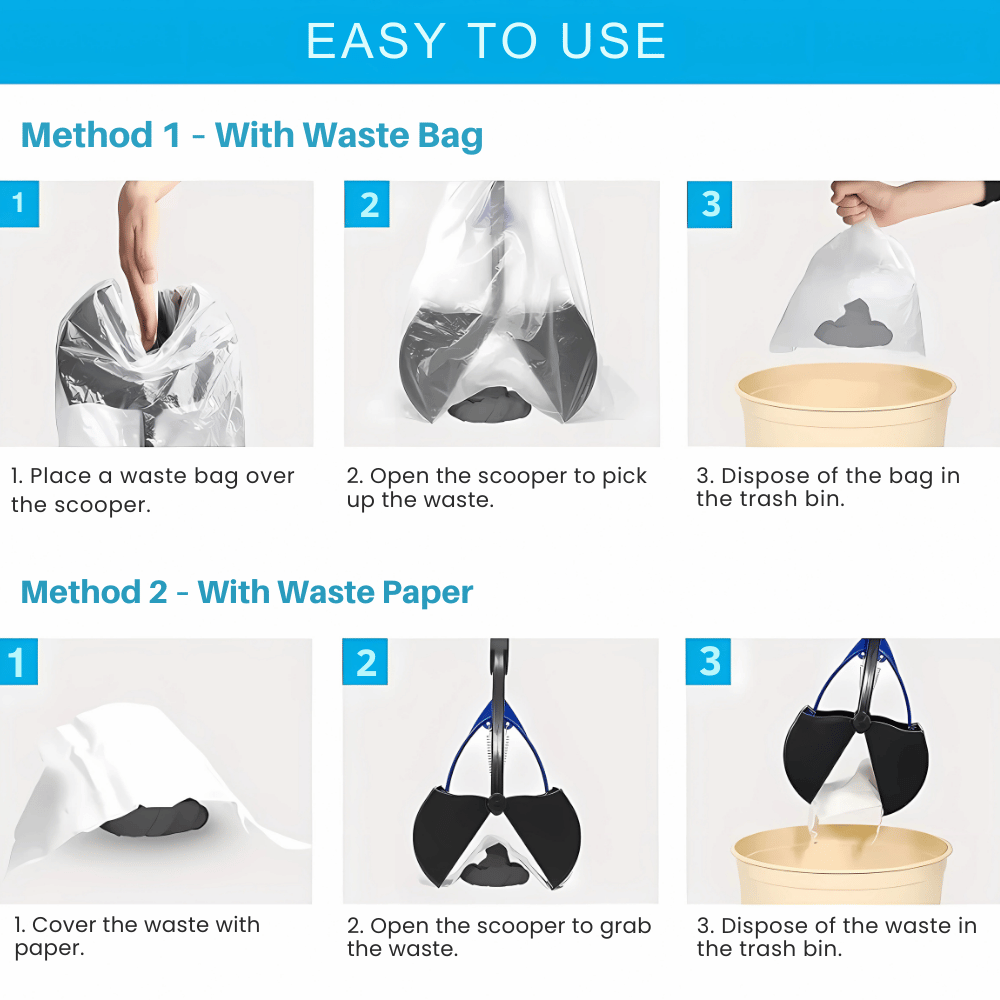 EASY TO USE

Method 1 - With Waste Bag

1

2

3

1. Place a waste bag over the scooper.

2. Open the scooper to pick up the waste.

3. Dispose of the bag in the trash bin.

Method 2 - With Waste Paper

1

2

3

1. Cover the waste with paper.

2. Open the scooper to grab the waste.

3. Dispose of the waste in the trash bin.